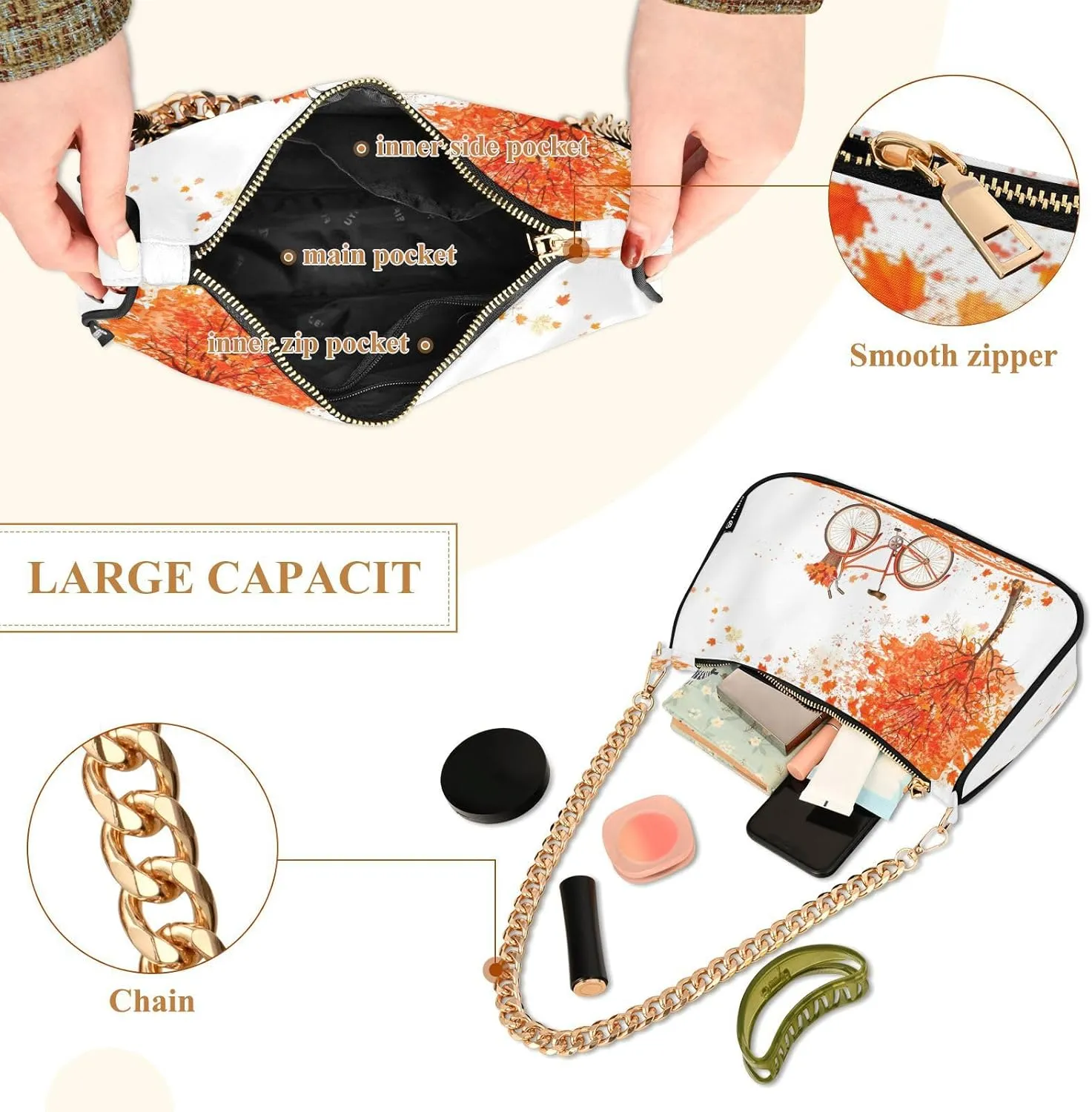 inner side pocket

main pocket

inner zip pocket

Smooth zipper

LARGE CAPACIT

Chain